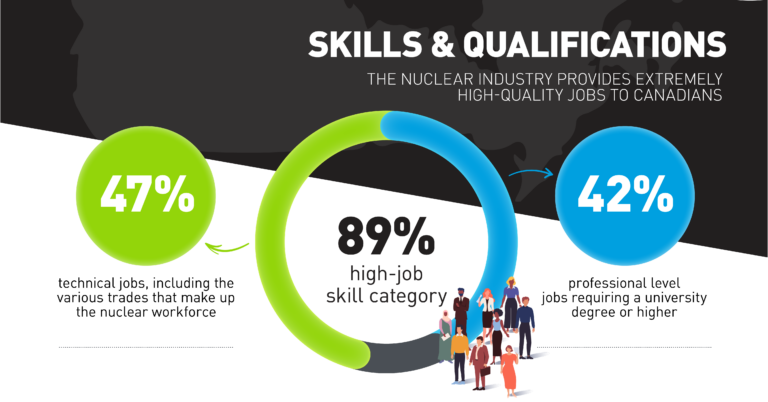 SKILLS & QUALIFICATIONS

THE NUCLEAR INDUSTRY PROVIDES EXTREMELY HIGH-QUALITY JOBS TO CANADIANS

47%

technical jobs, including the various trades that make up the nuclear workforce

89%
high-job skill category

42%

professional level jobs requiring a university degree or higher