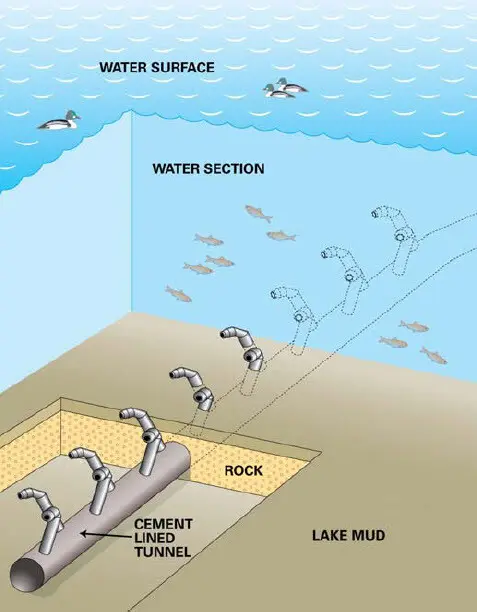 WATER SURFACE

WATER SECTION

ROCK

CEMENT LINED TUNNEL

LAKE MUD